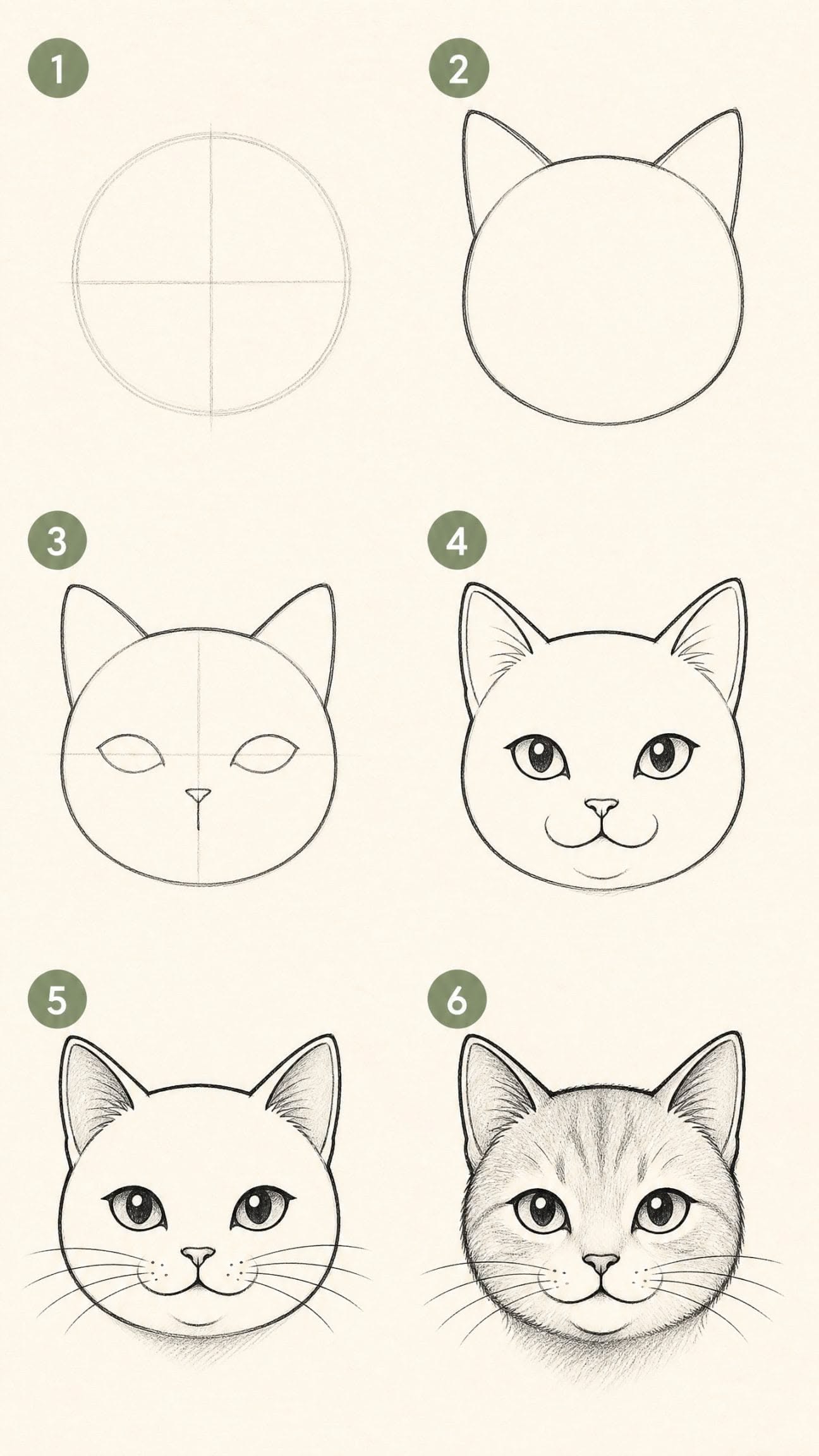 1

2

3

4

5

6